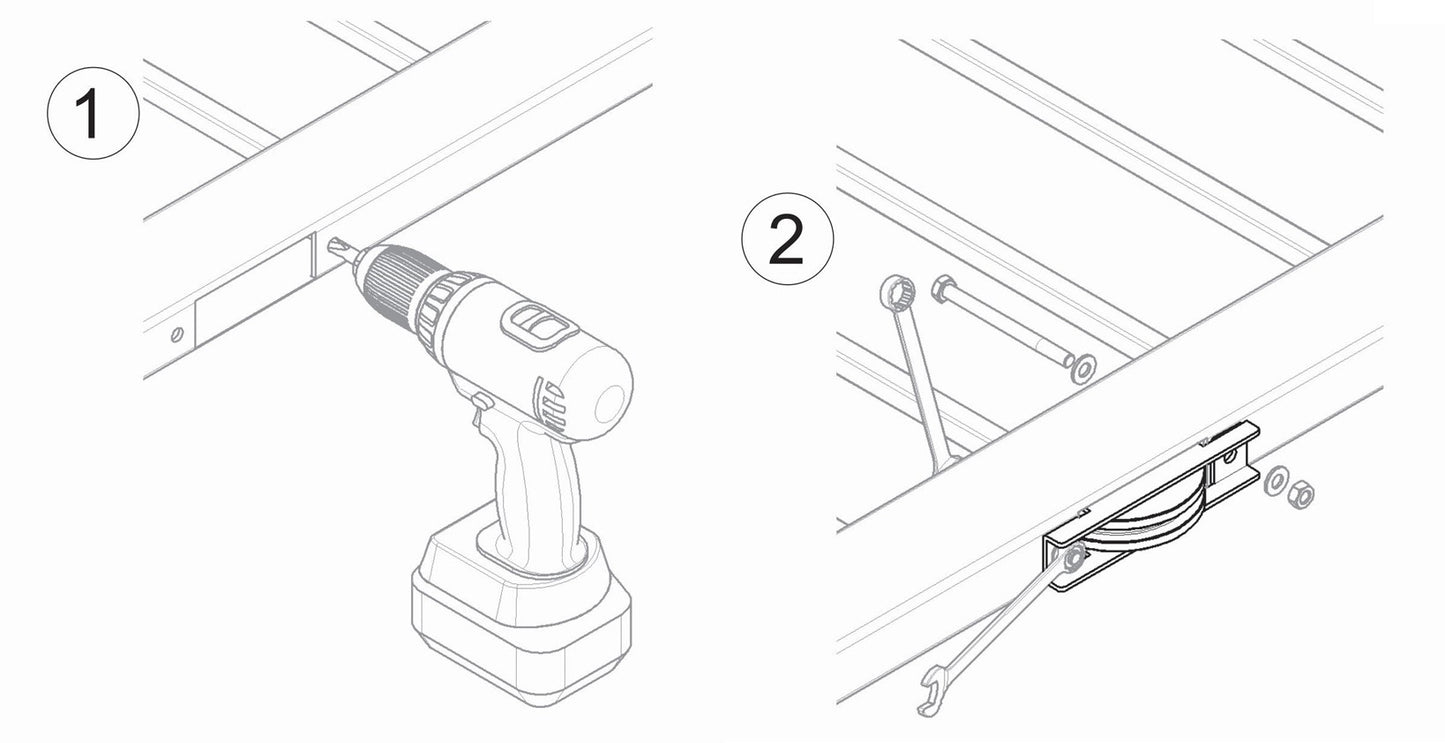 1

2