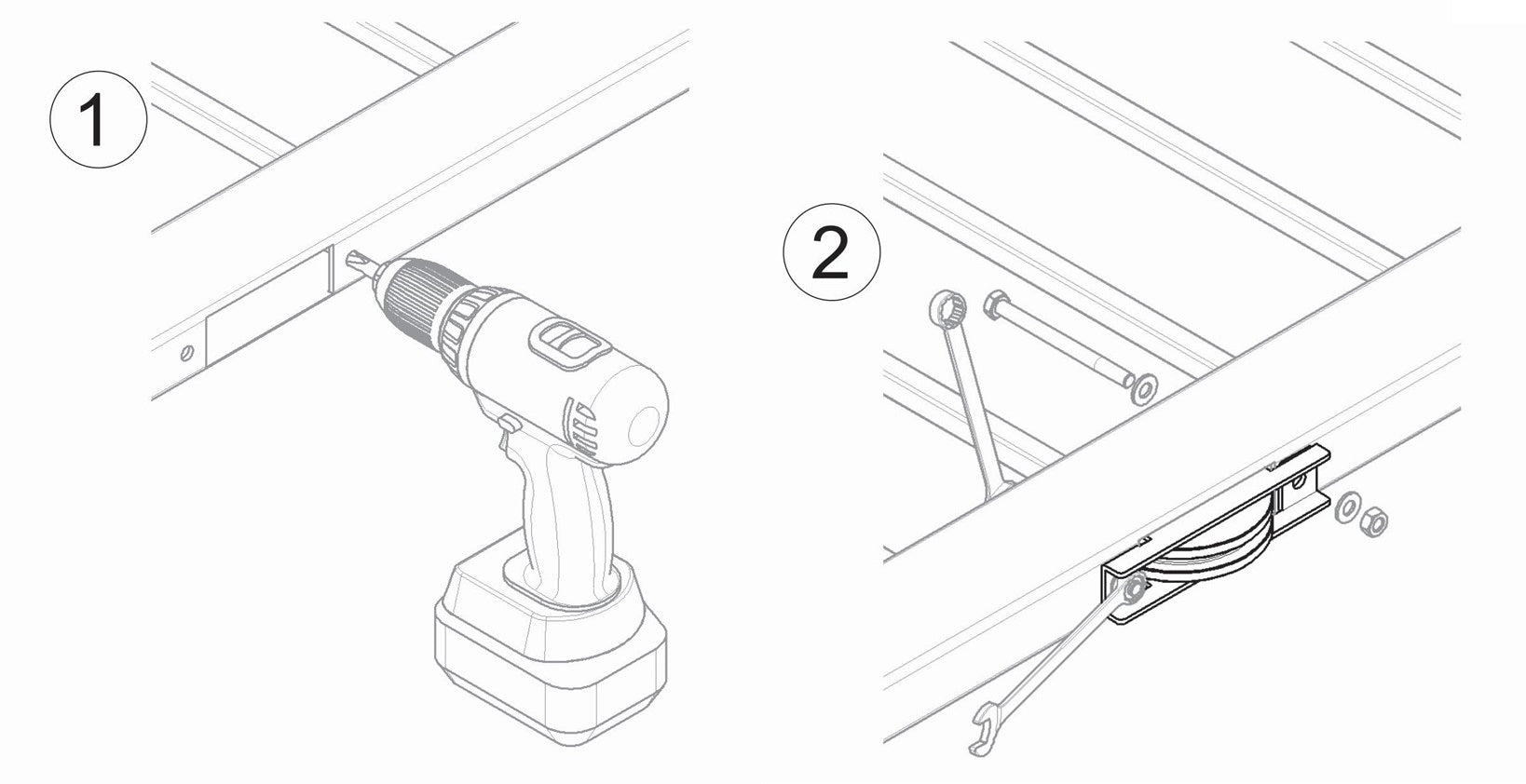 1

2