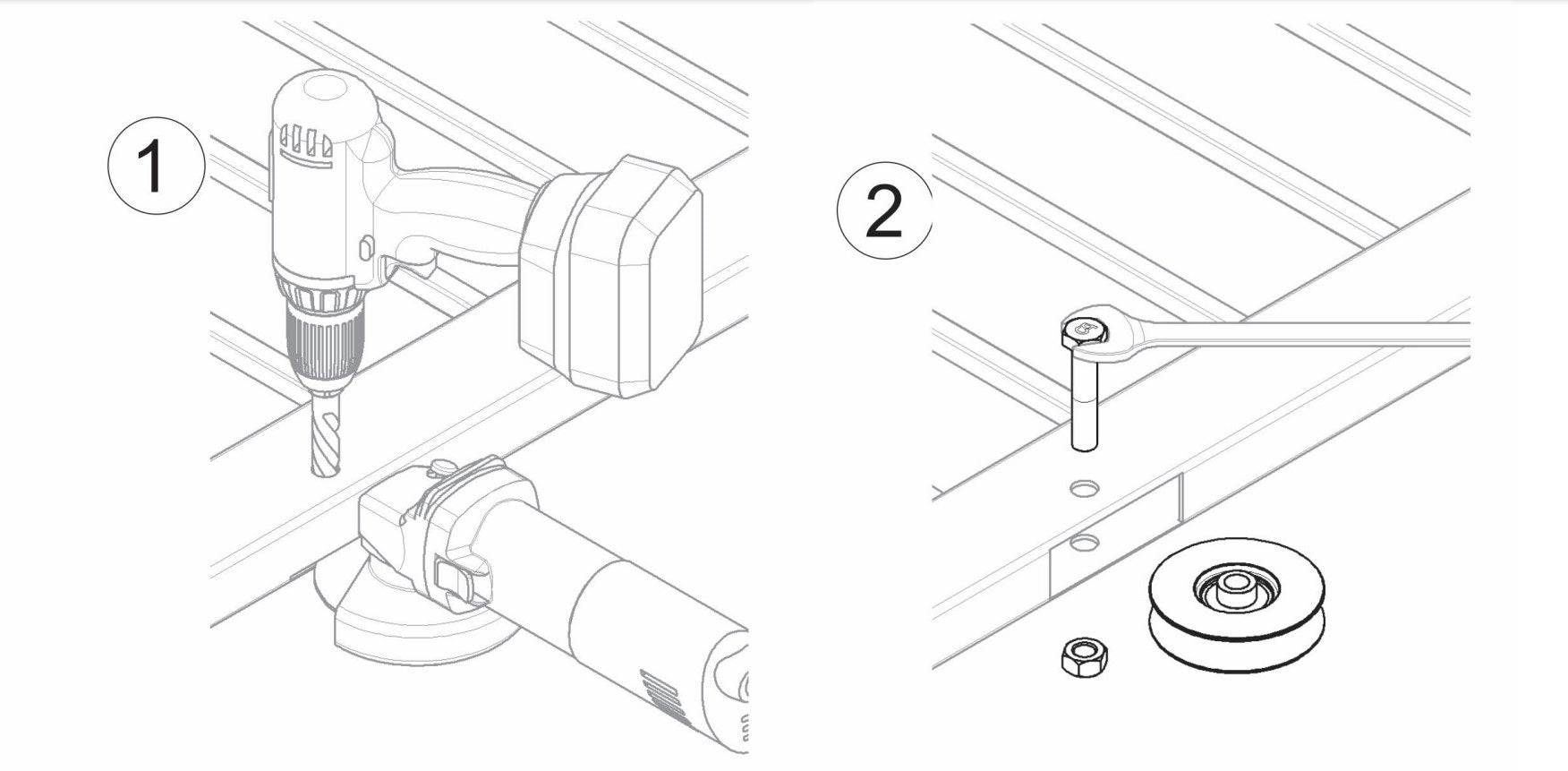 1

2