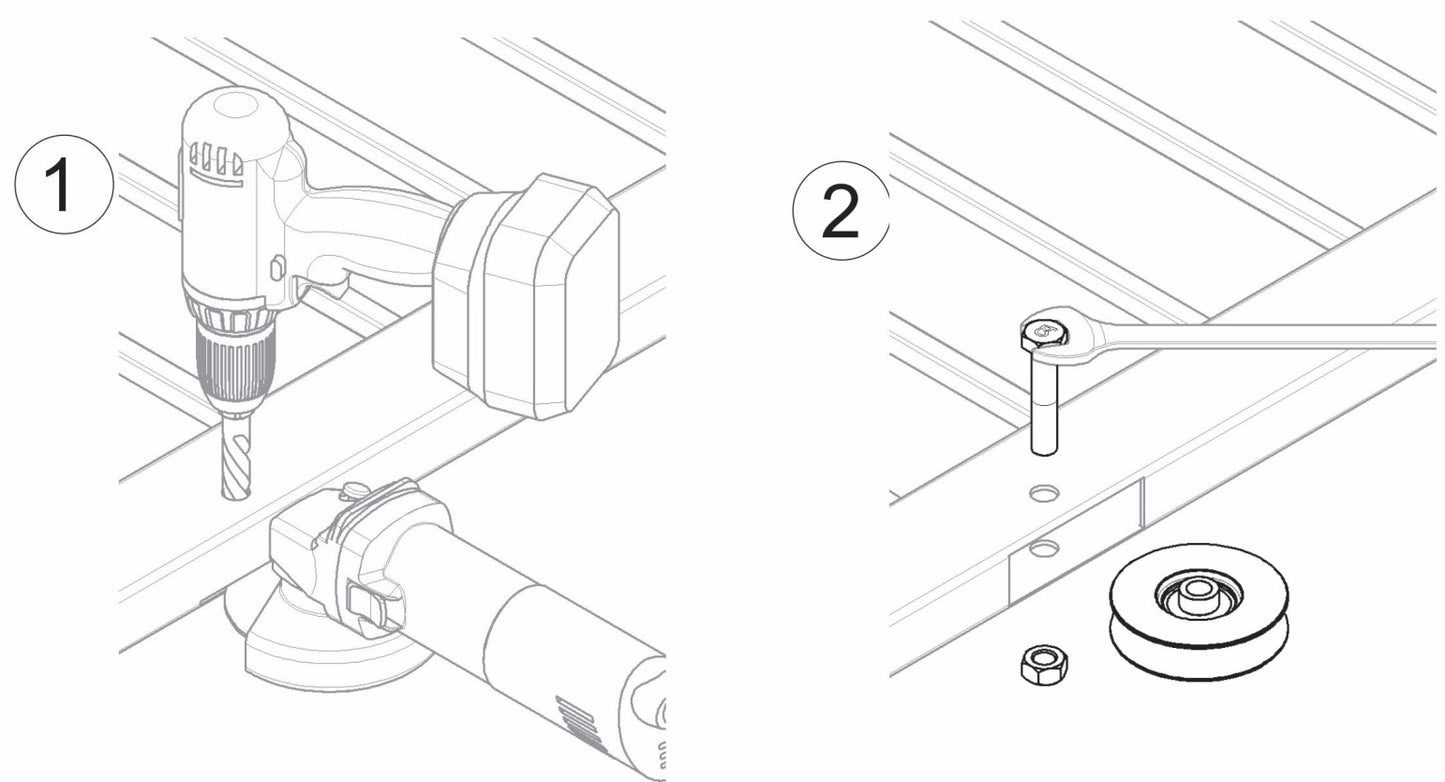 1

2