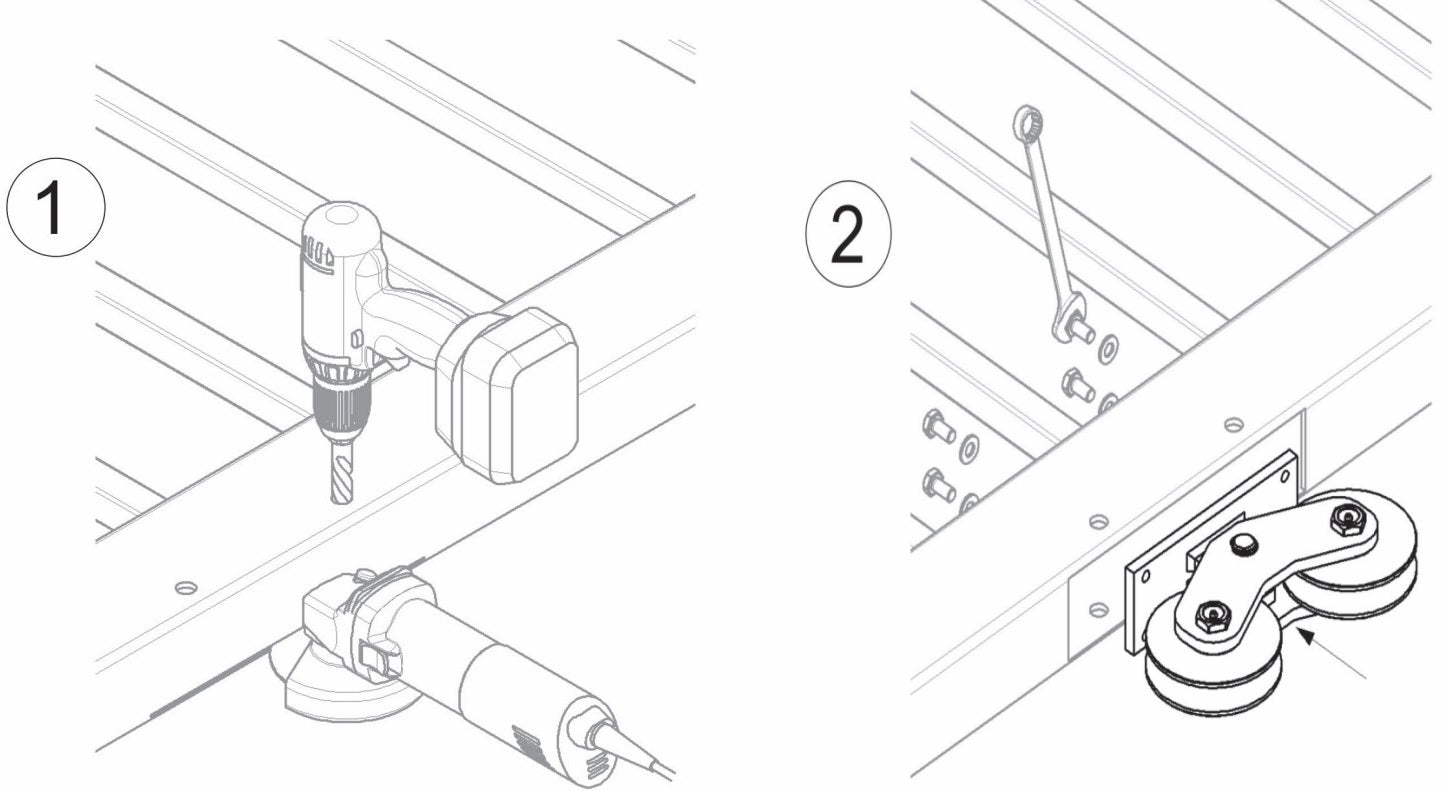 1

2