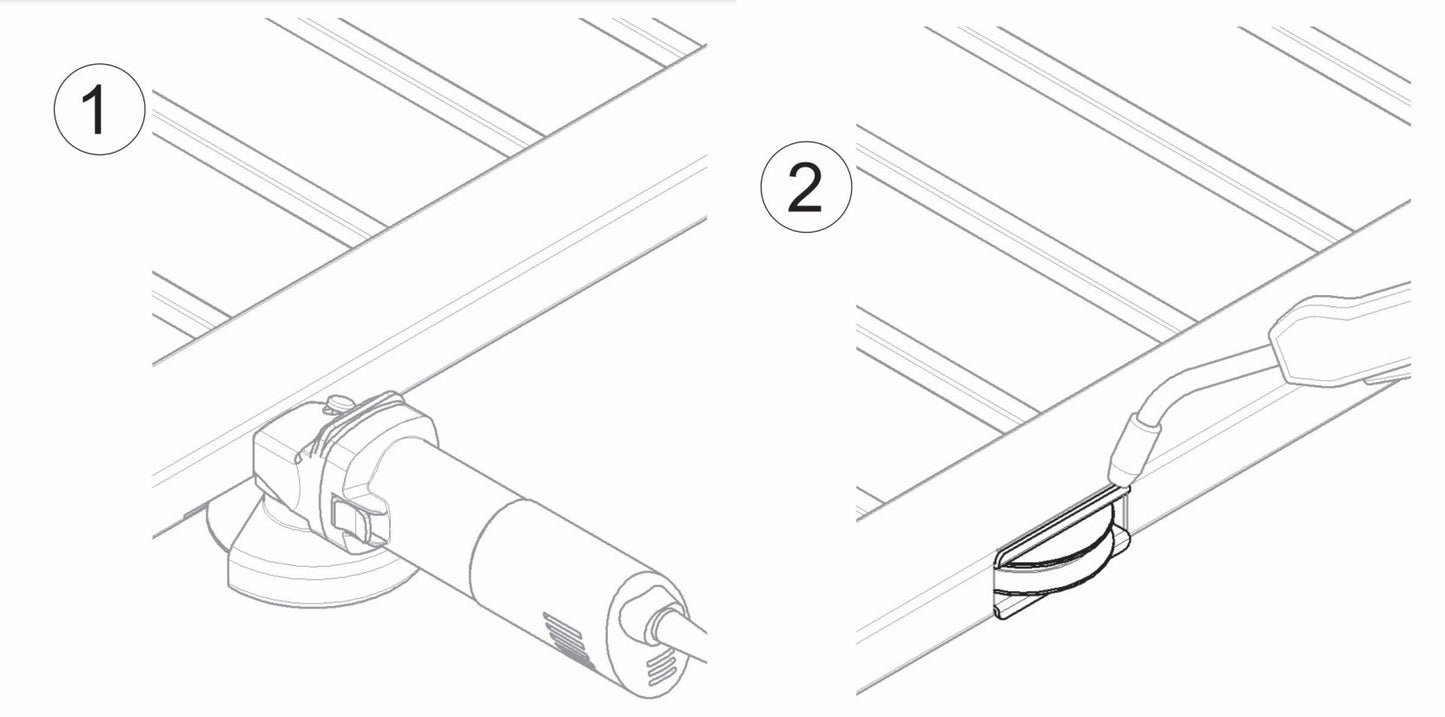 1

2